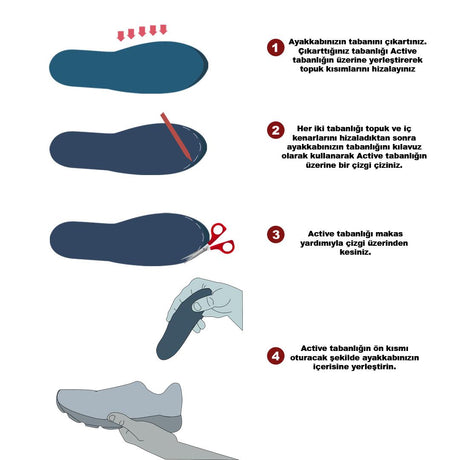 1 Ayakkabınızın tabanını çıkartınız. Çıkarttığınız tabanlığı Active tabanlığın üzerine yerleştirerek topuk kısımlarını hizalayınız

2 Her iki tabanlığı topuk ve iç kenarlarını hizaladıktan sonra ayakkabınızın tabanlığını kılavuz olarak kullanarak Active tabanlığın üzerine bir çizgi çiziniz.

3 Active tabanlığı makas yardımıyla çizgi üzerinden kesiniz.

4 Active tabanlığın ön kısmı oturacak şekilde ayakkabınızın içerisine yerleştirin.