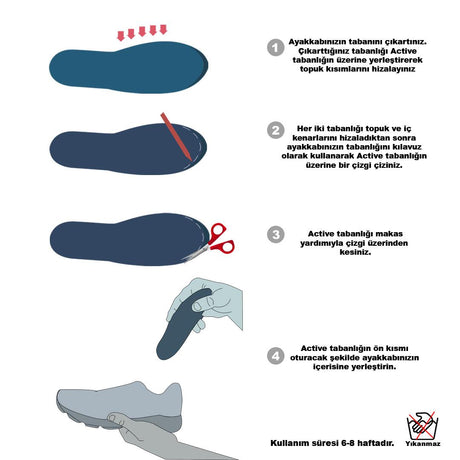 1 Ayakkabınızın tabanını çıkartınız. Çıkarttığınız tabanlığı Active tabanlığın üzerine yerleştirerek topuk kısımlarını hizalayınız

2 Her iki tabanlığı topuk ve iç kenarlarını hizaladıktan sonra ayakkabınızın tabanlığını kılavuz olarak kullanarak Active tabanlığın üzerine bir çizgi çiziniz.

3 Active tabanlığı makas yardımıyla çizgi üzerinden kesiniz.

4 Active tabanlığın ön kısmı oturacak şekilde ayakkabınızın içerisine yerleştirin.

Kullanım süresi 6-8 haftadır.

Yıkanmaz